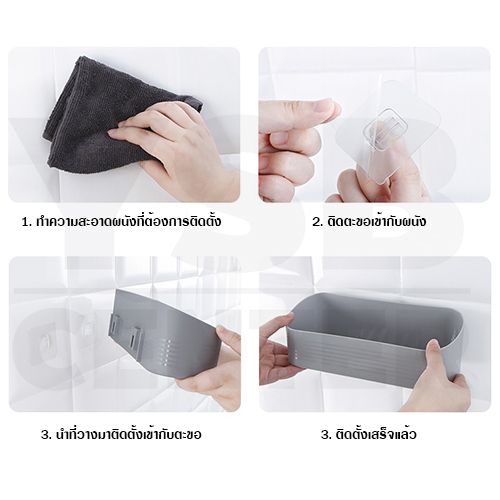 1. ทำความสะอาดผนังที่ต้องการติดตั้ง

2. ติดตะขอเข้ากับผนัง

3. นำที่วางมาติดตั้งเข้ากับตะขอ

3. ติดตั้งเสร็จแล้ว