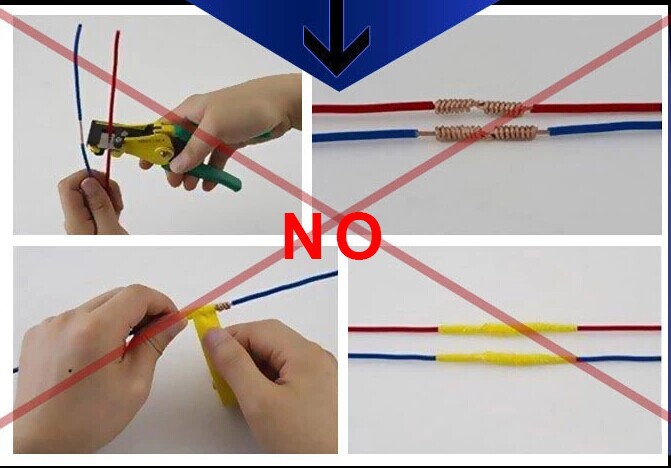 NO