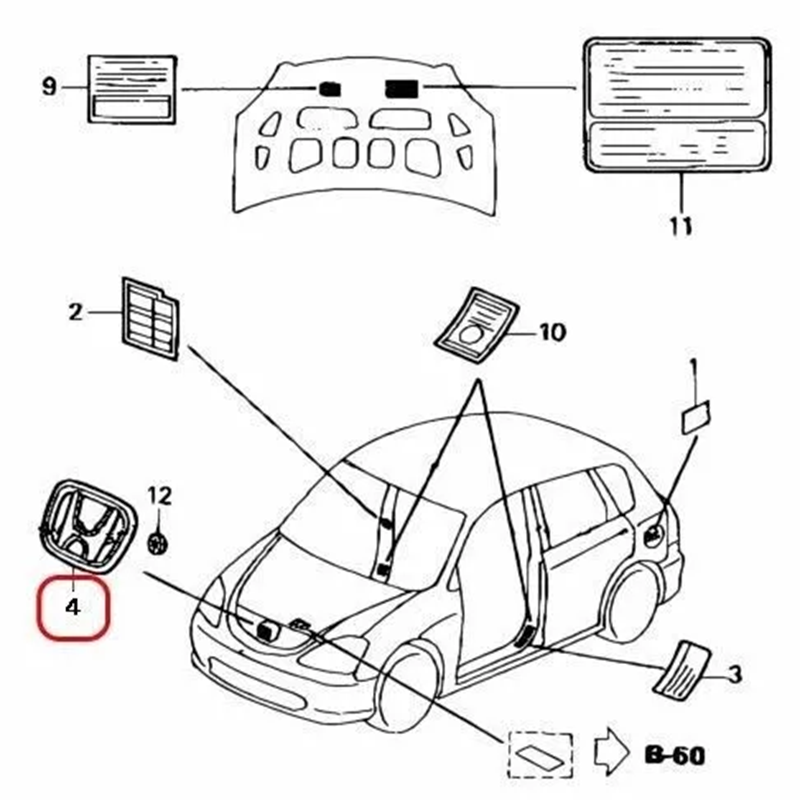 9

11

2

10

1

12

4

3

B-60