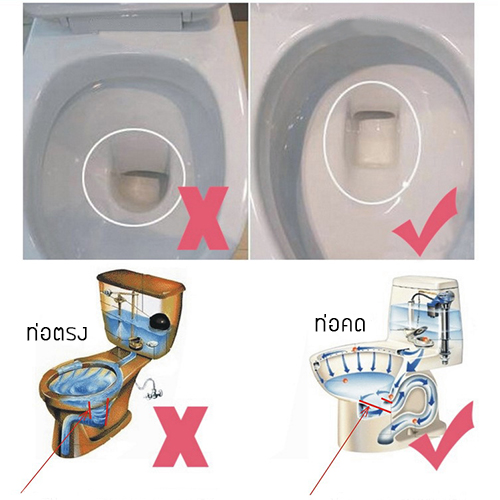 ท่อตรง

ท่อคด