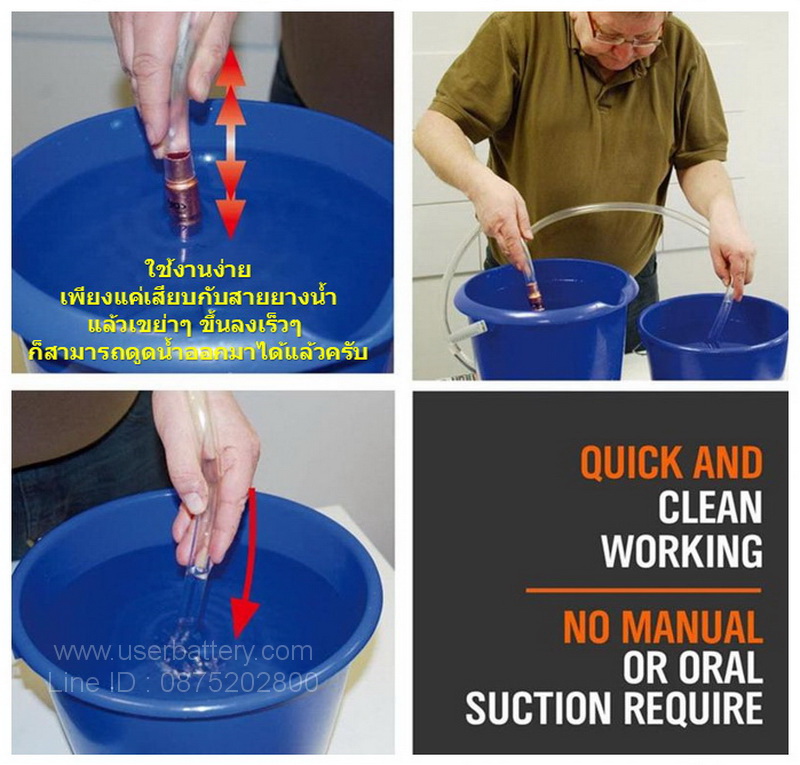 ใช้งานง่าย
เพียงแค่เสียบกับสายยางน้ำ
แล้วเขย่าๆ ขึ้นลงเร็วๆ
ก็สามารถดูดน้ำออกมาได้แล้วครับ

www.userbattery.com
Line ID : 0875202800

QUICK AND CLEAN WORKING

NO MANUAL OR ORAL SUCTION REQUIRE