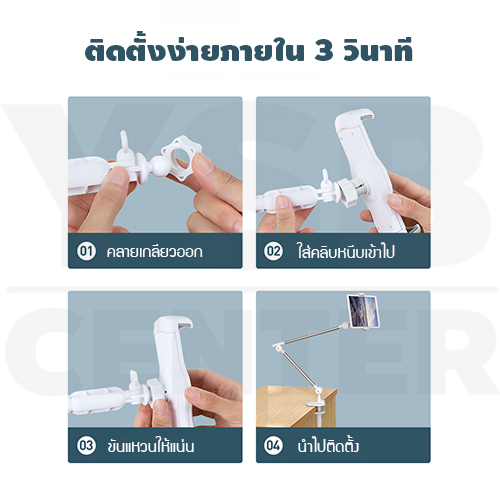 ติดตั้งง่ายภายใน 3 วินาที

01 คลายเกลียวออก

02 ใส่คลิบหนีบเข้าไป

03 ขันแหวนให้แน่น

04 นำไปติดตั้ง

YSB CENTER