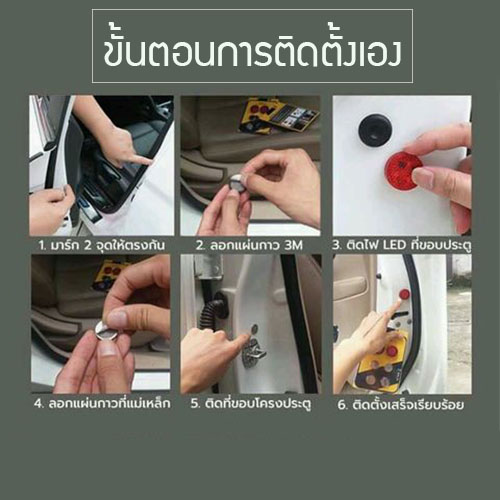 ขั้นตอนการติดตั้งเอง

1. มาร์ก 2 จุดให้ตรงกัน

2. ลอกแผ่นกาว 3M

3. ติดไฟ LED ที่ขอบประตู

4. ลอกแผ่นกาวที่แม่เหล็ก

5. ติดที่ขอบโครงประตู

6. ติดตั้งเสร็จเรียบร้อย