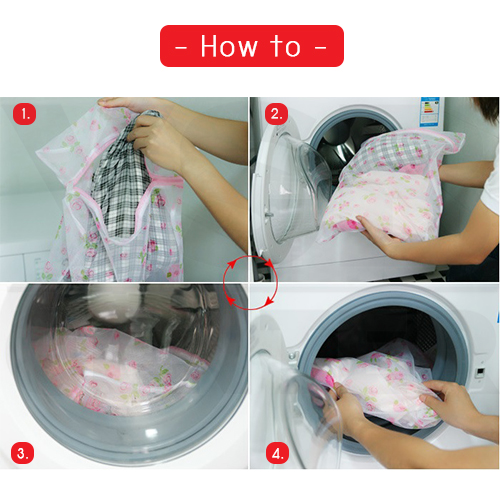 - How to -

1.

2.

3.

4.