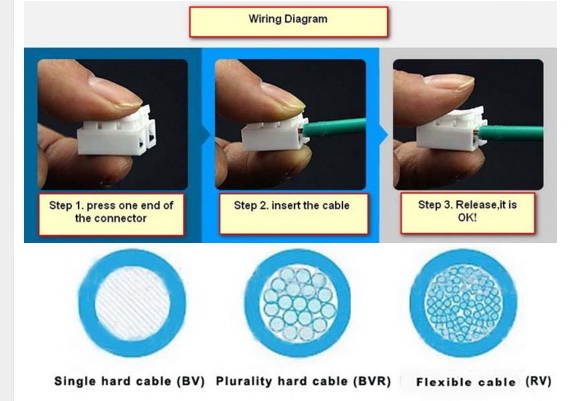 Wiring Diagram

Step 1. press one end of the connector

Step 2. insert the cable

Step 3. Release,it is OK!

Single hard cable (BV) Plurality hard cable (BVR) Flexible cable (RV)